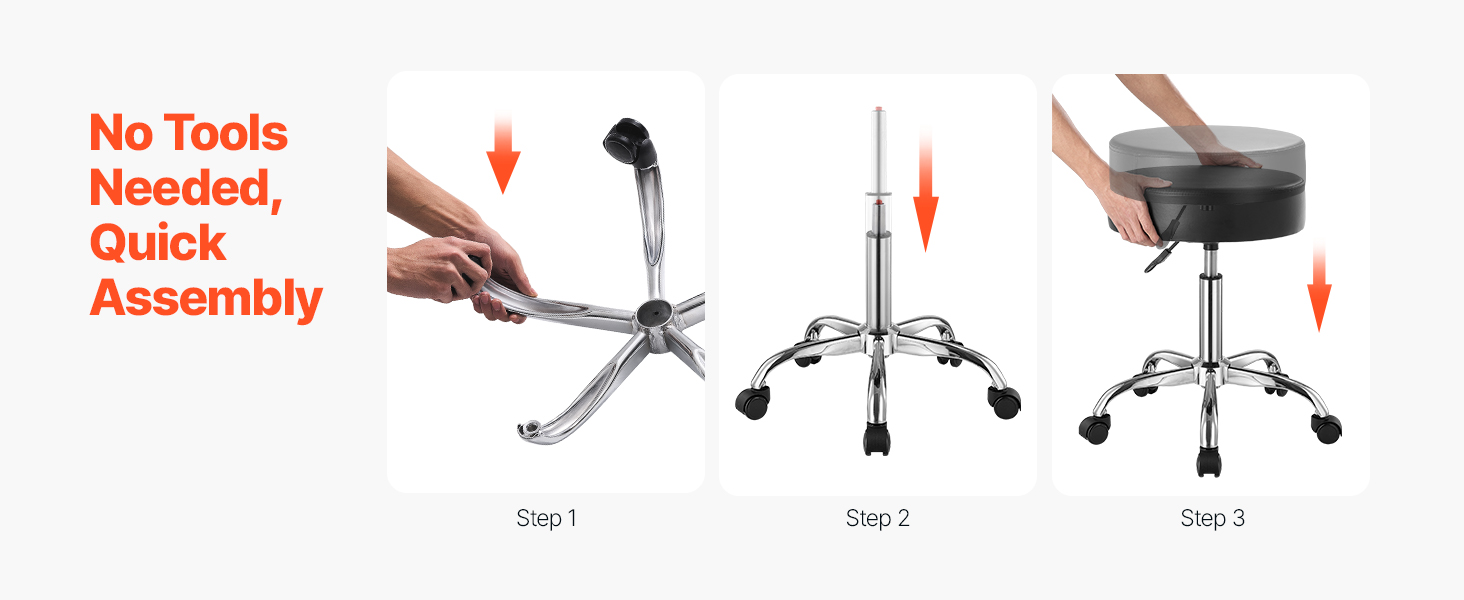 No Tools Needed, Quick Assembly

Step 1

Step 2

Step 3