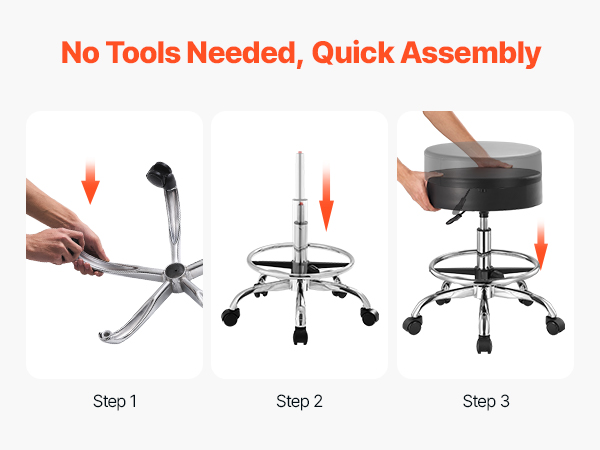 No Tools Needed, Quick Assembly

Step 1

Step 2

Step 3