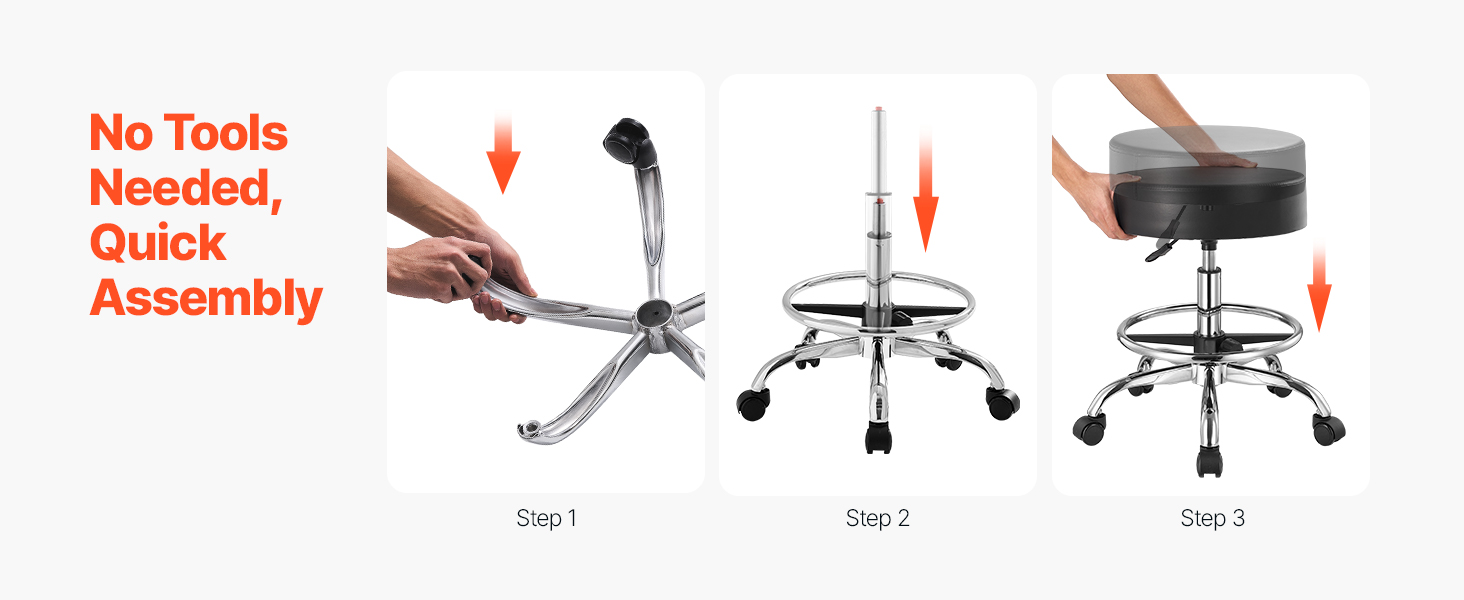 No Tools Needed, Quick Assembly

Step 1

Step 2

Step 3