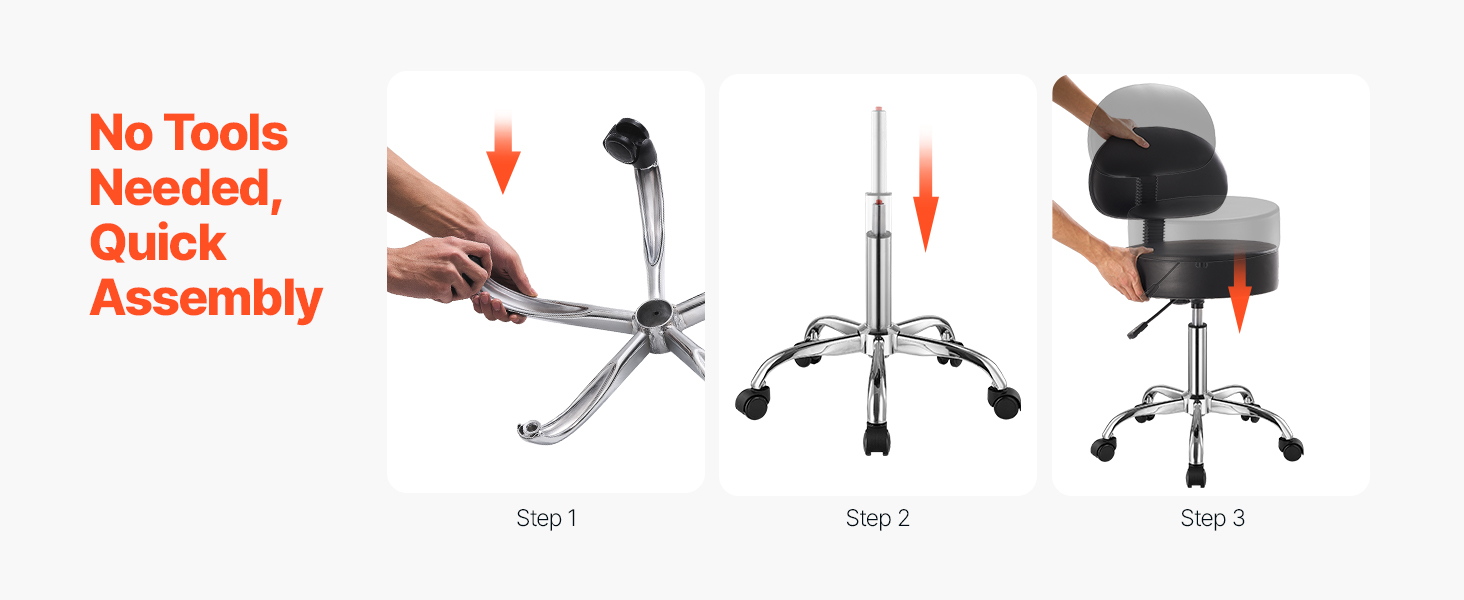 No Tools Needed, Quick Assembly

Step 1

Step 2

Step 3