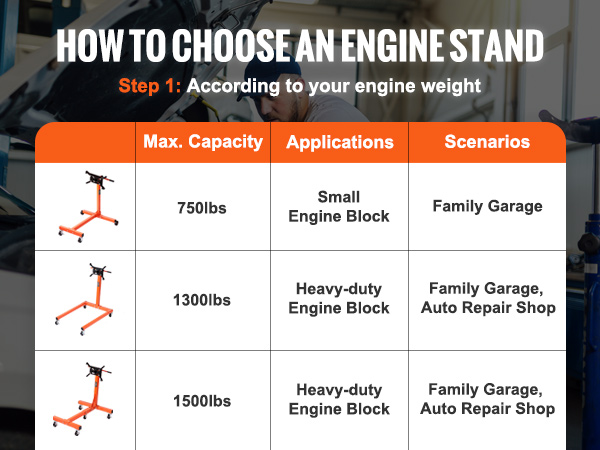 HOW TO CHOOSE AN ENGINE STAND

Step 1: According to your engine weight

| | Max. Capacity | Applications | Scenarios |
|---|---|---|---|
| | 750lbs | Small Engine Block | Family Garage |
| | 1300lbs | Heavy-duty Engine Block | Family Garage, Auto Repair Shop |
| | 1500lbs | Heavy-duty Engine Block | Family Garage, Auto Repair Shop |