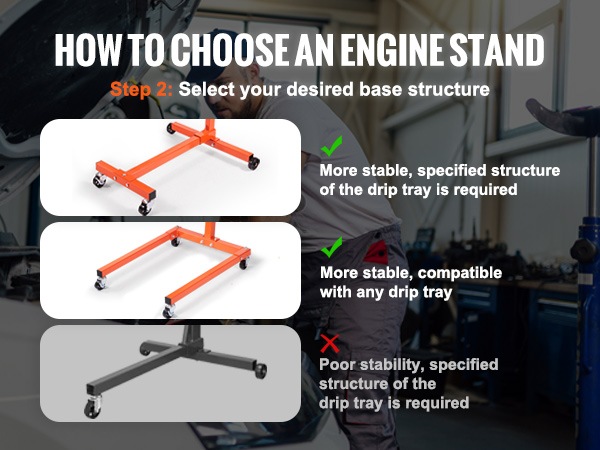 HOW TO CHOOSE AN ENGINE STAND

Step 2: Select your desired base structure

More stable, specified structure of the drip tray is required

More stable, compatible with any drip tray

Poor stability, specified structure of the drip tray is required