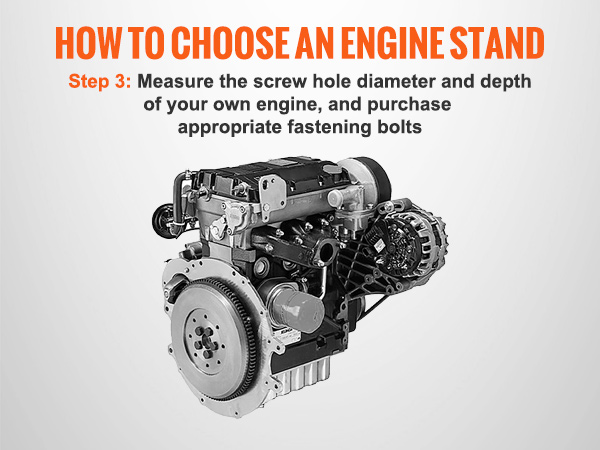 HOW TO CHOOSE AN ENGINE STAND

Step 3: Measure the screw hole diameter and depth of your own engine, and purchase appropriate fastening bolts