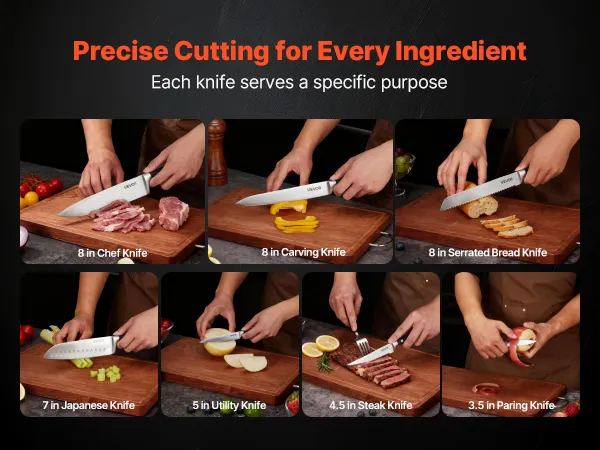 Precise Cutting for Every Ingredient

Each knife serves a specific purpose

VEVOR

8 in Chef Knife

VEVOR

8 in Carving Knife

VEVOR

8 in Serrated Bread Knife

VEVOR

7 in Japanese Knife

5 in Utility Knife

4.5 in Steak Knife

3.5 in Paring Knife