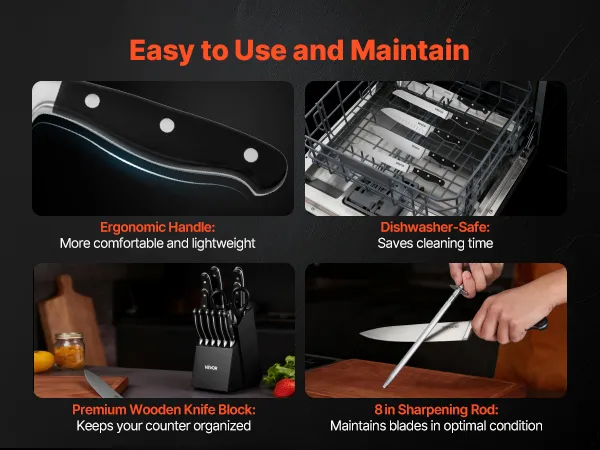 Easy to Use and Maintain

Ergonomic Handle:
More comfortable and lightweight

Dishwasher-Safe:
Saves cleaning time

VEVOR

Premium Wooden Knife Block:
Keeps your counter organized

8 in Sharpening Rod:
Maintains blades in optimal condition