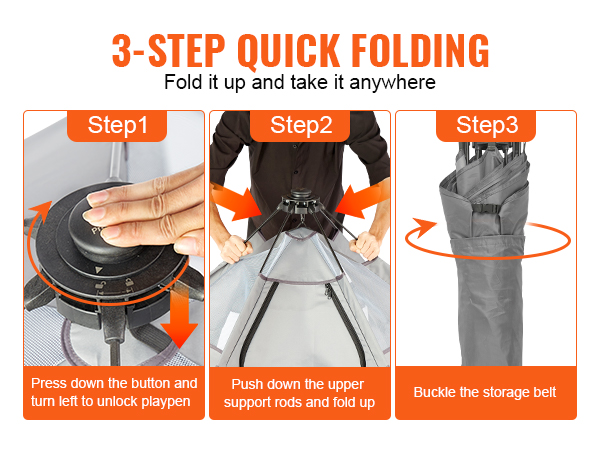 3-STEP QUICK FOLDING
Fold it up and take it anywhere

Step1
Press down the button and turn left to unlock playpen

Step2
Push down the upper support rods and fold up

Step3
Buckle the storage belt