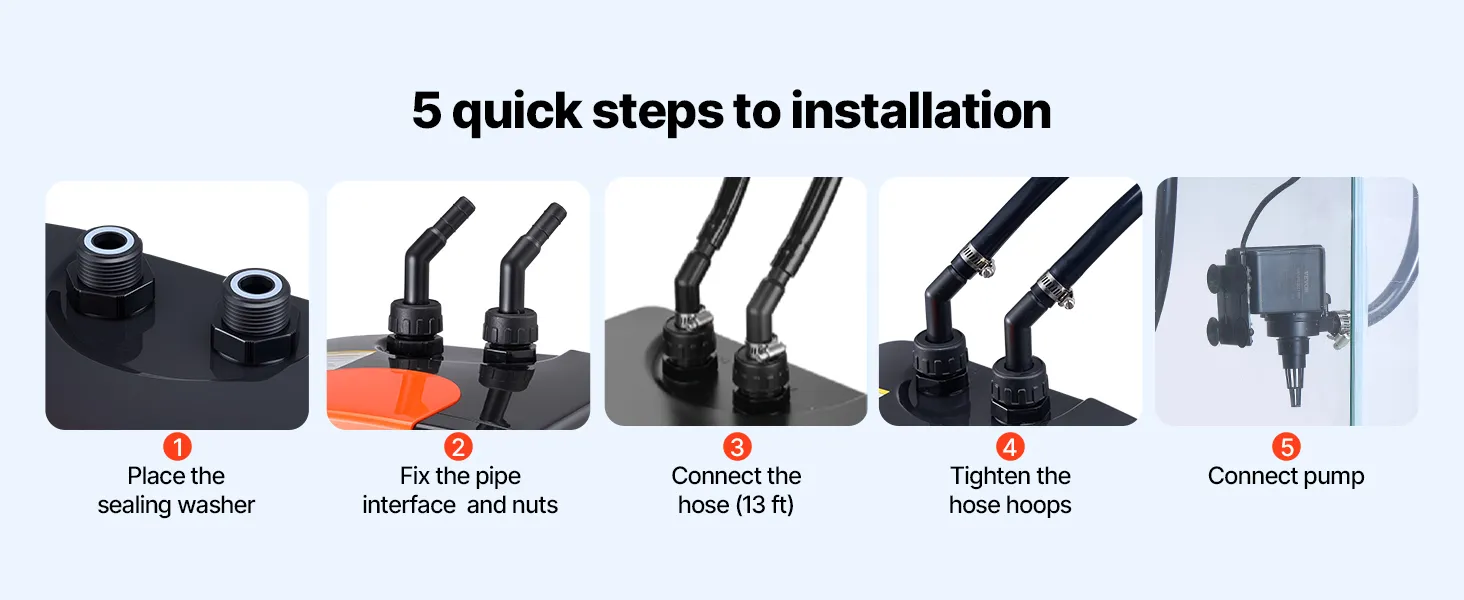 5 quick steps to installation

1
Place the sealing washer

2
Fix the pipe interface and nuts

3
Connect the hose (13 ft)

4
Tighten the hose hoops

5
Connect pump