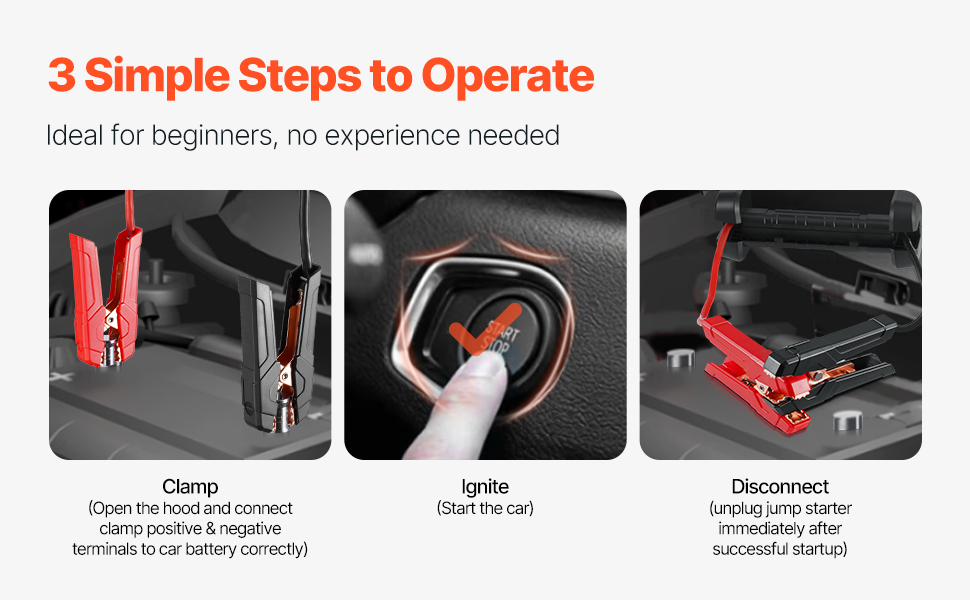 3 Simple Steps to Operate

Ideal for beginners, no experience needed

START STOP

Clamp
(Open the hood and connect clamp positive & negative terminals to car battery correctly)

Ignite
(Start the car)

Disconnect
(unplug jump starter immediately after successful startup)