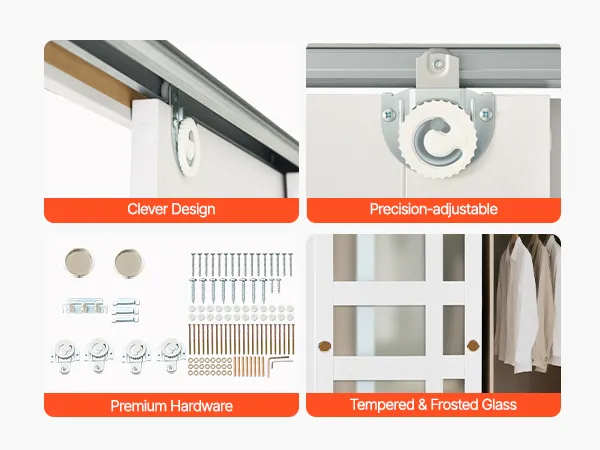 Clever Design

Precision-adjustable

Premium Hardware

Tempered & Frosted Glass