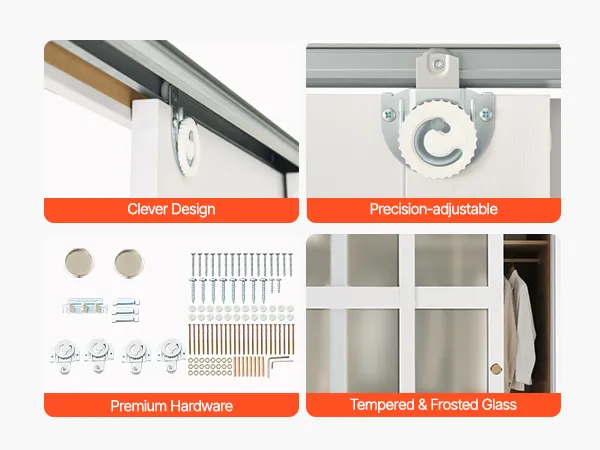 Clever Design

Precision-adjustable

Premium Hardware

Tempered & Frosted Glass