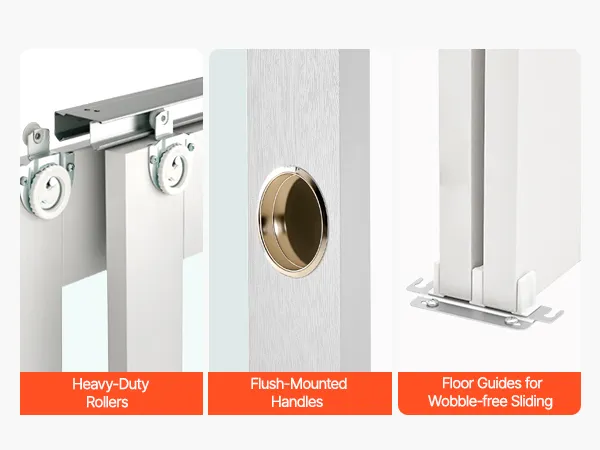 Heavy-Duty Rollers

Flush-Mounted Handles

Floor Guides for Wobble-free Sliding