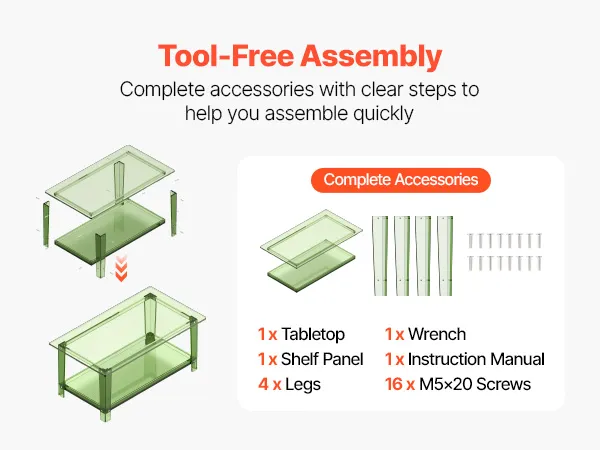 Tool-Free Assembly

Complete accessories with clear steps to help you assemble quickly

Complete Accessories

1 x Tabletop
1 x Shelf Panel
4 x Legs

1 x Wrench
1 x Instruction Manual
16 x M5×20 Screws