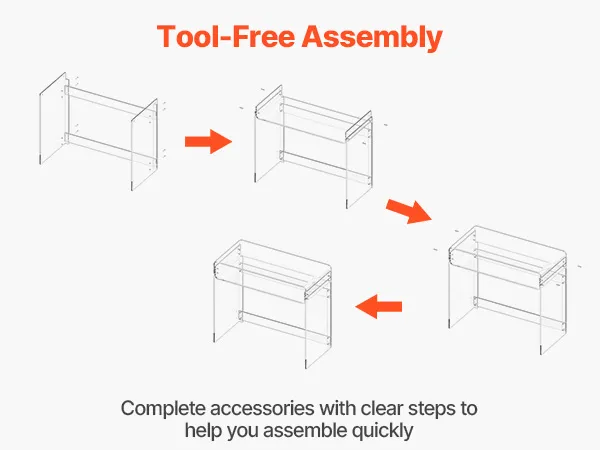 Tool-Free Assembly

Complete accessories with clear steps to help you assemble quickly