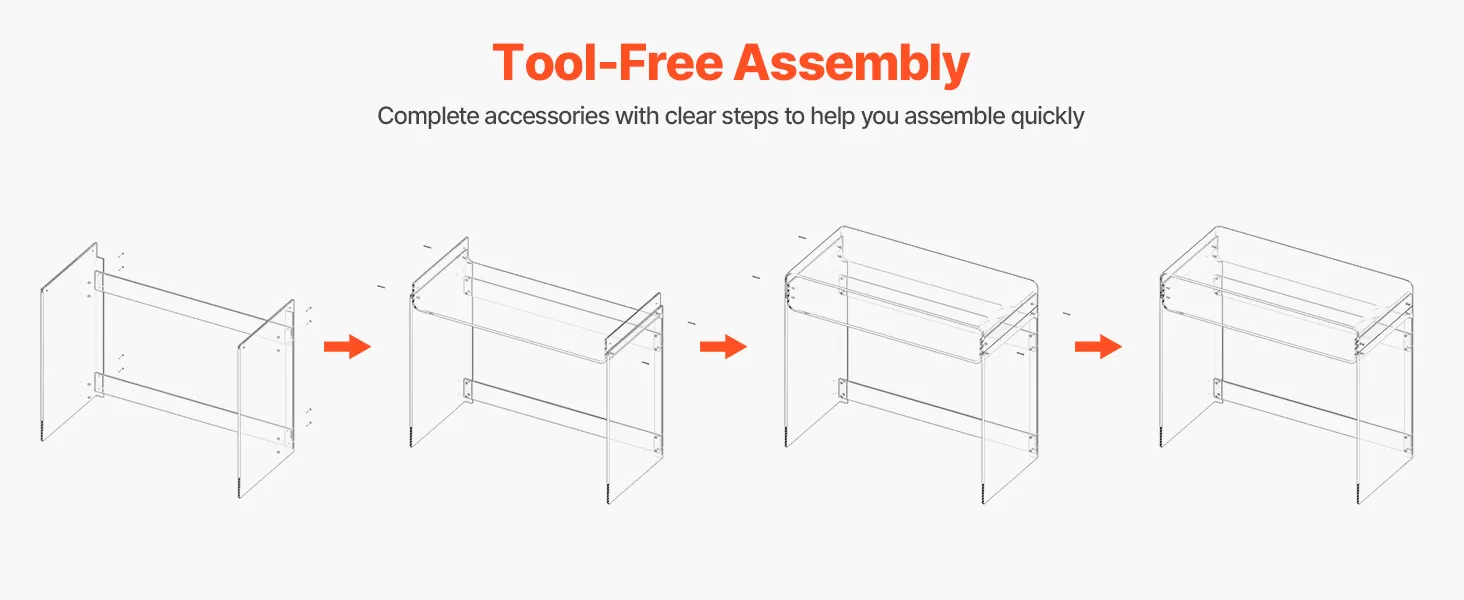 Tool-Free Assembly

Complete accessories with clear steps to help you assemble quickly