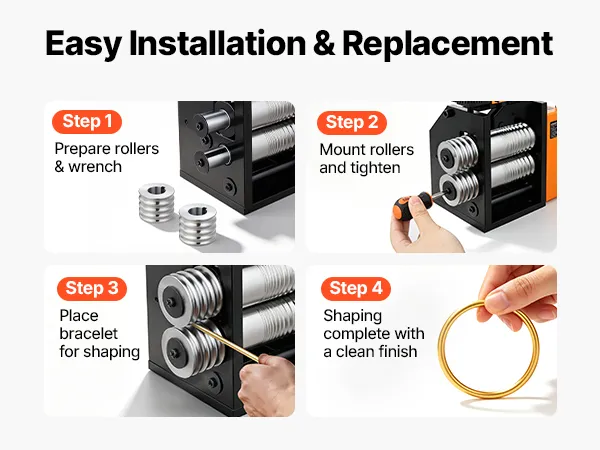 Easy Installation & Replacement

Step 1
Prepare rollers & wrench

Step 2
Mount rollers and tighten

Step 3
Place bracelet for shaping

Step 4
Shaping complete with a clean finish