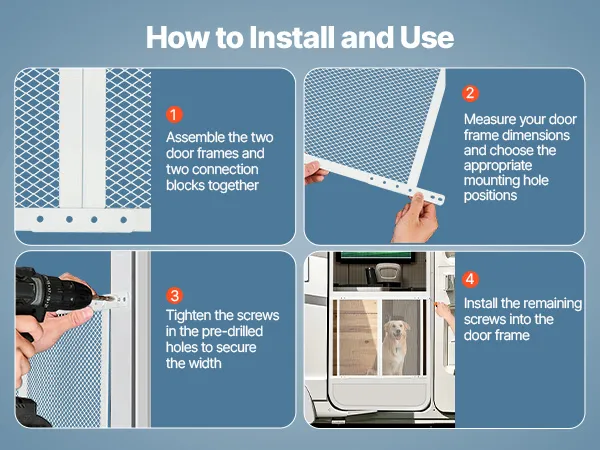 How to Install and Use

1
Assemble the two door frames and two connection blocks together

2
Measure your door frame dimensions and choose the appropriate mounting hole positions

3
Tighten the screws in the pre-drilled holes to secure the width

4
Install the remaining screws into the door frame