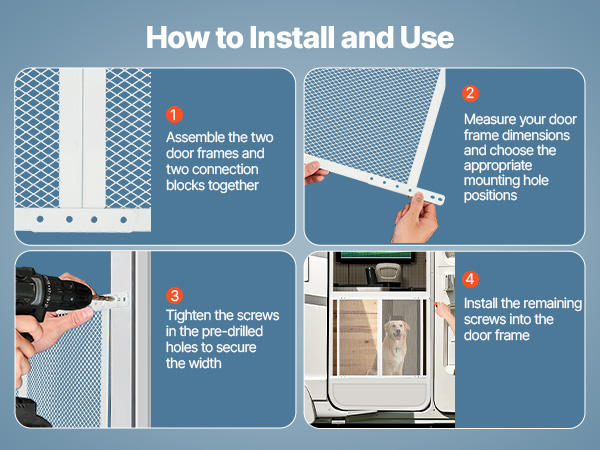 How to Install and Use

1
Assemble the two door frames and two connection blocks together

2
Measure your door frame dimensions and choose the appropriate mounting hole positions

3
Tighten the screws in the pre-drilled holes to secure the width

4
Install the remaining screws into the door frame