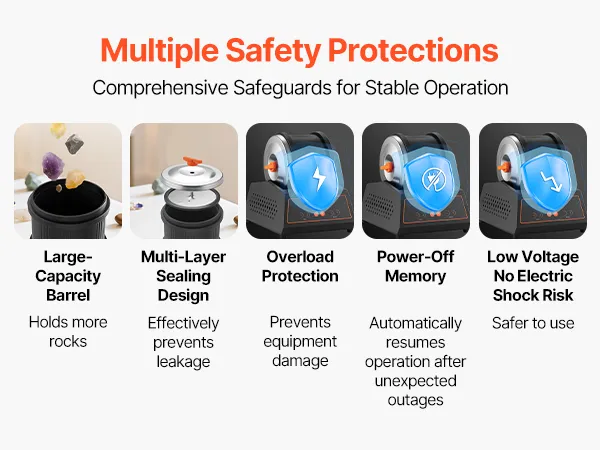 Multiple Safety Protections
Comprehensive Safeguards for Stable Operation

Large-Capacity Barrel
Holds more rocks

Multi-Layer Sealing Design
Effectively prevents leakage

Overload Protection
Prevents equipment damage

Power-Off Memory
Automatically resumes operation after unexpected outages

Low Voltage No Electric Shock Risk
Safer to use