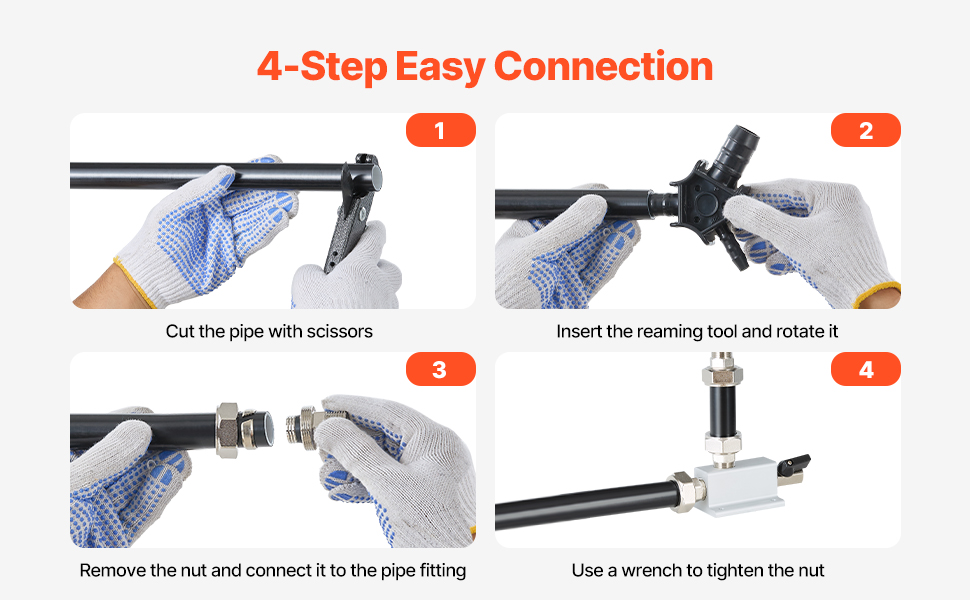 4-Step Easy Connection

1

Cut the pipe with scissors

2

Insert the reaming tool and rotate it

3

Remove the nut and connect it to the pipe fitting

4

Use a wrench to tighten the nut