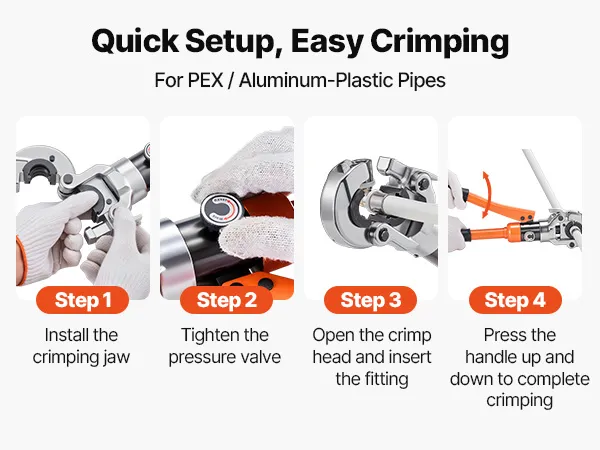 Quick Setup, Easy Crimping

For PEX / Aluminum-Plastic Pipes

Step 1

Install the crimping jaw

Step 2

Tighten the pressure valve

Step 3

Open the crimp head and insert the fitting

Step 4

Press the handle up and down to complete crimping