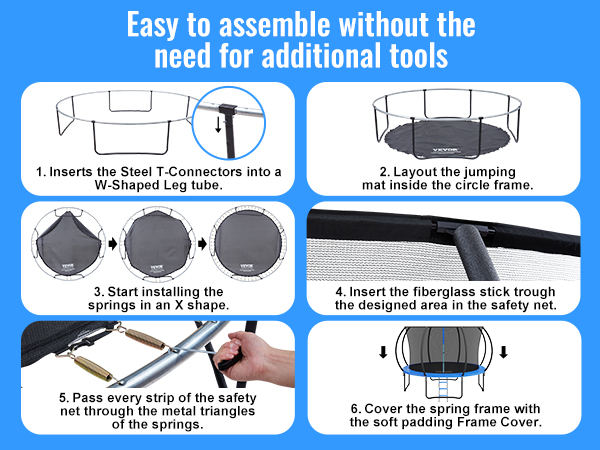 Easy to assemble without the need for additional tools

1. Inserts the Steel T-Connectors into a W-Shaped Leg tube.

VEVOR

2. Layout the jumping mat inside the circle frame.

VEVOR

VEVOR

VEVOR

3. Start installing the springs in an X shape.

4. Insert the fiberglass stick trough the designed area in the safety net.

5. Pass every strip of the safety net through the metal triangles of the springs.

6. Cover the spring frame with the soft padding Frame Cover.