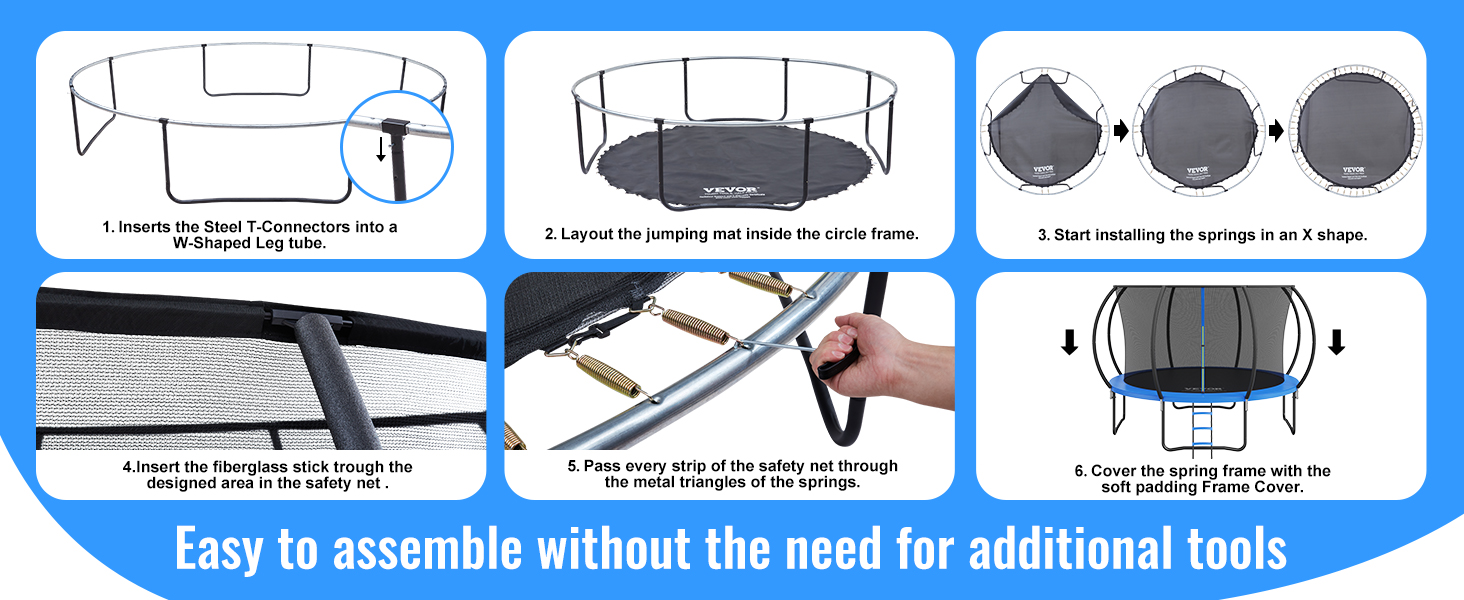 1. Inserts the Steel T-Connectors into a W-Shaped Leg tube.

VEVOR

2. Layout the jumping mat inside the circle frame.

VEVOR

VEVOR

VEVOR

3. Start installing the springs in an X shape.

4.Insert the fiberglass stick trough the designed area in the safety net .

5. Pass every strip of the safety net through the metal triangles of the springs.

VEVOR

6. Cover the spring frame with the soft padding Frame Cover.

Easy to assemble without the need for additional tools