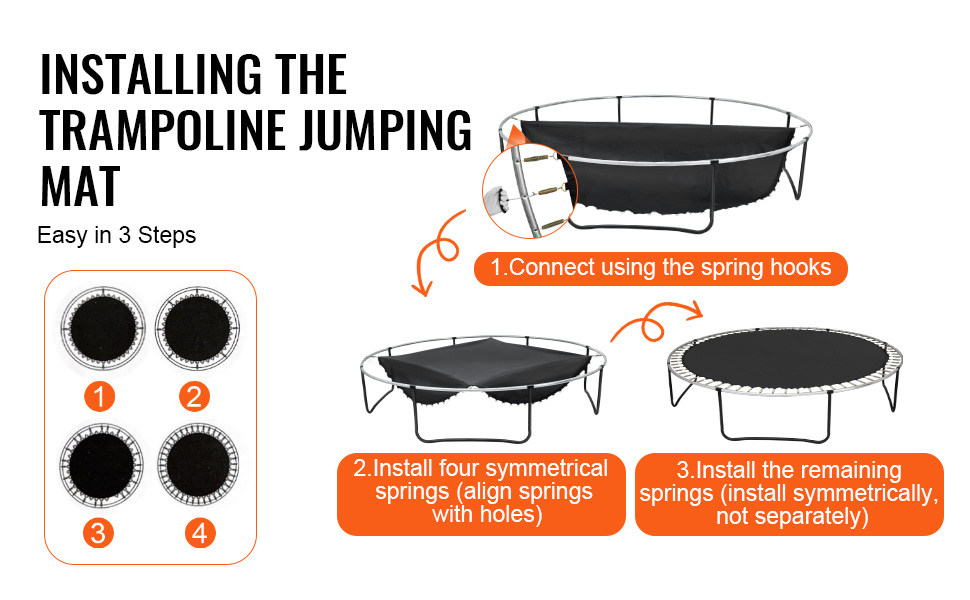 INSTALLING THE TRAMPOLINE JUMPING MAT

Easy in 3 Steps

1

2

3

4

1.Connect using the spring hooks

2.Install four symmetrical springs (align springs with holes)

3.Install the remaining springs (install symmetrically, not separately)