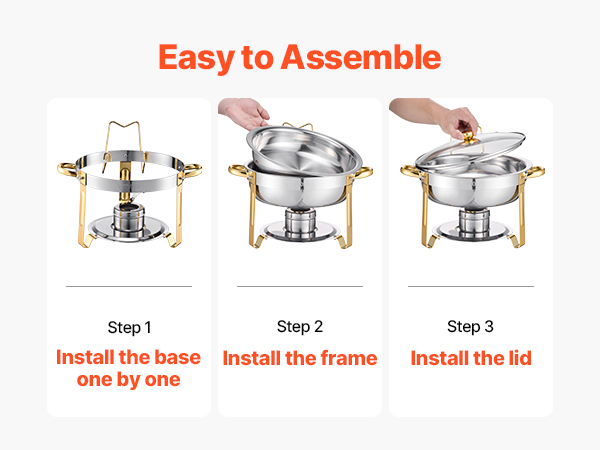 Easy to Assemble

Step 1

Install the base one by one

Step 2

Install the frame

Step 3

Install the lid