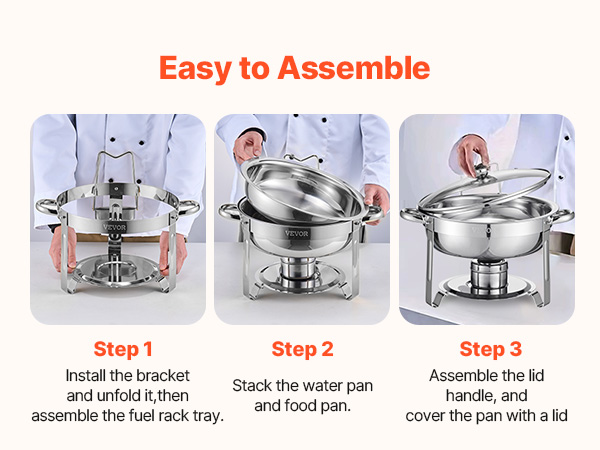 Easy to Assemble

VEVOR

VEVOR

VEVOR

Step 1
Install the bracket and unfold it,then assemble the fuel rack tray.

Step 2
Stack the water pan and food pan.

Step 3
Assemble the lid handle, and cover the pan with a lid