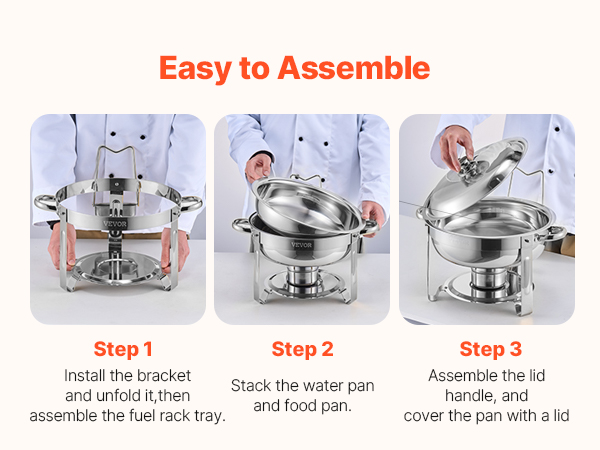 Easy to Assemble

VEVOR

VEVOR

Step 1
Install the bracket and unfold it,then assemble the fuel rack tray.

Step 2
Stack the water pan and food pan.

Step 3
Assemble the lid handle, and cover the pan with a lid