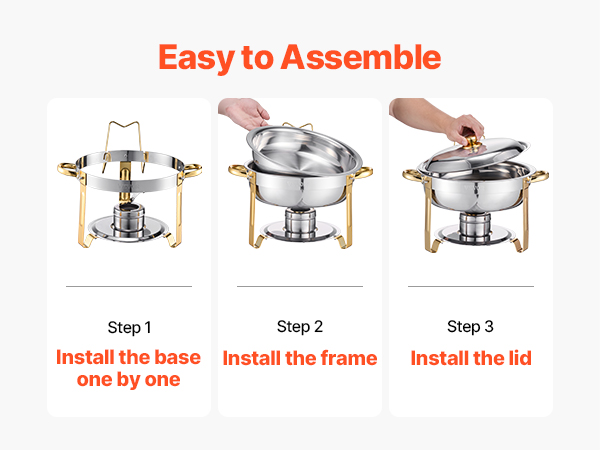 Easy to Assemble

Step 1

Install the base one by one

Step 2

Install the frame

Step 3

Install the lid