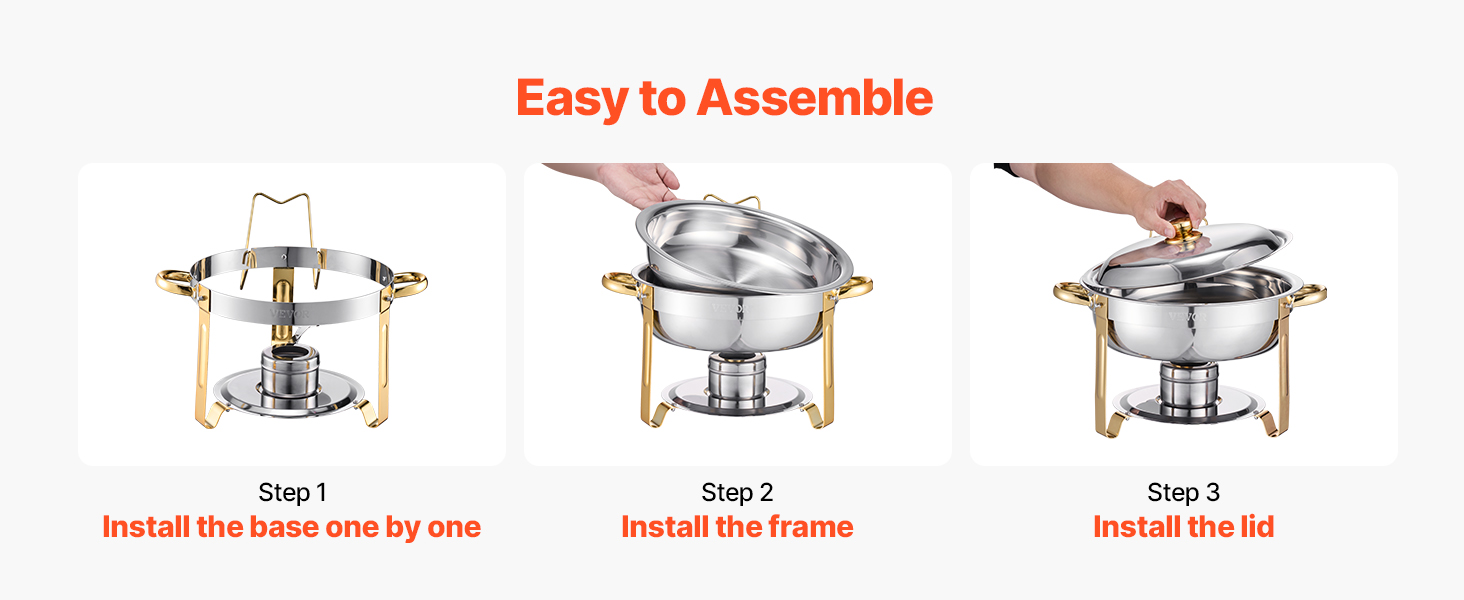 Easy to Assemble

VEVOR

Step 1
Install the base one by one

VEVOR

Step 2
Install the frame

VEVOR

Step 3
Install the lid