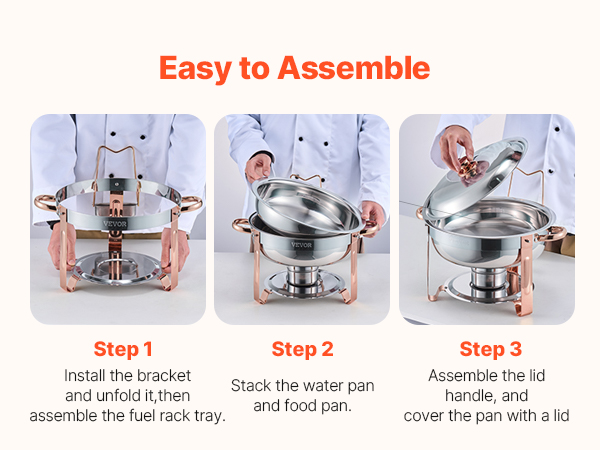 Easy to Assemble

VEVOR

VEVOR

Step 1
Install the bracket and unfold it,then assemble the fuel rack tray.

Step 2
Stack the water pan and food pan.

Step 3
Assemble the lid handle, and cover the pan with a lid