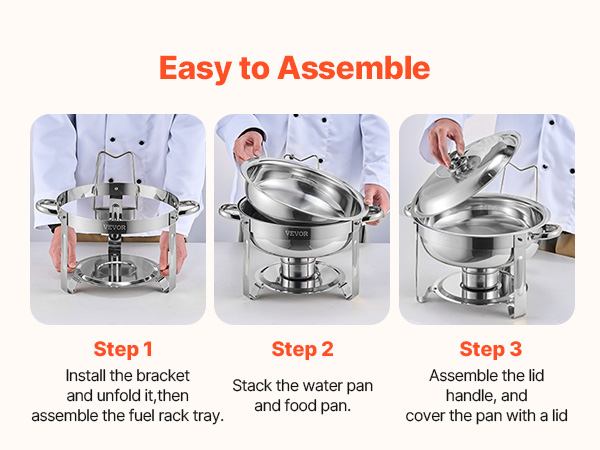 Easy to Assemble

VEVOR

VEVOR

Step 1
Install the bracket and unfold it,then assemble the fuel rack tray.

Step 2
Stack the water pan and food pan.

Step 3
Assemble the lid handle, and cover the pan with a lid