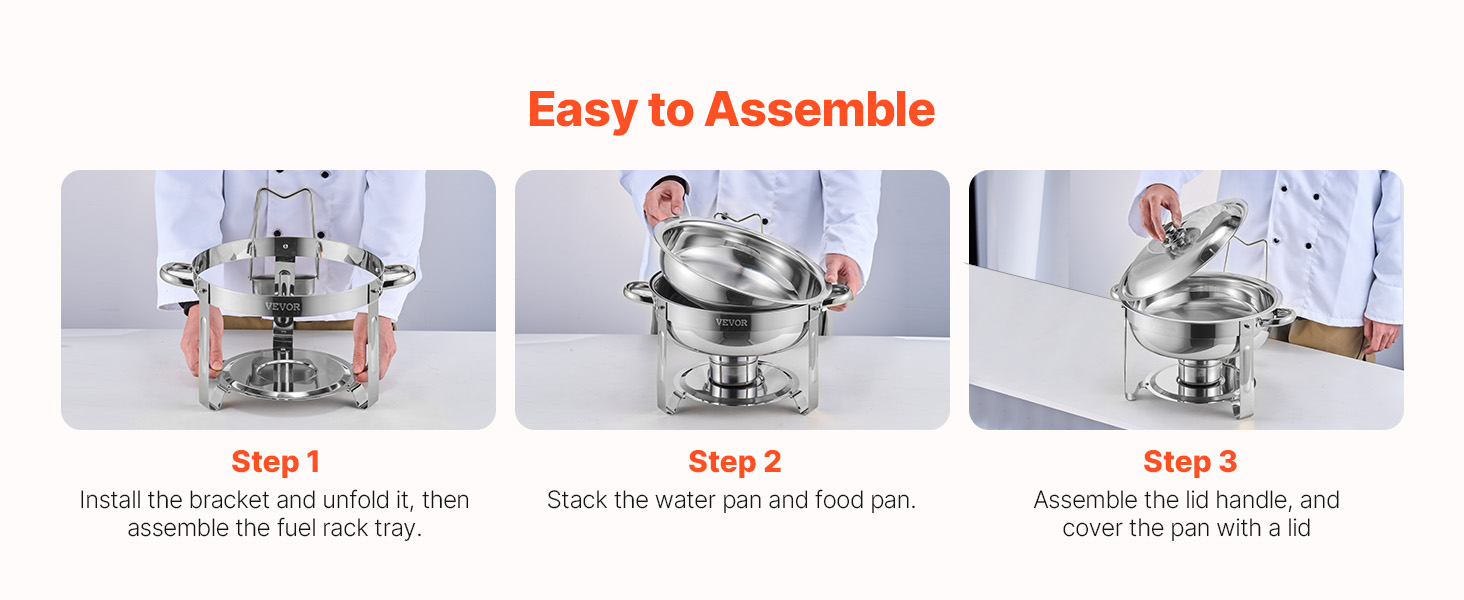 Easy to Assemble

VEVOR

Step 1
Install the bracket and unfold it, then assemble the fuel rack tray.

VEVOR

Step 2
Stack the water pan and food pan.

Step 3
Assemble the lid handle, and cover the pan with a lid