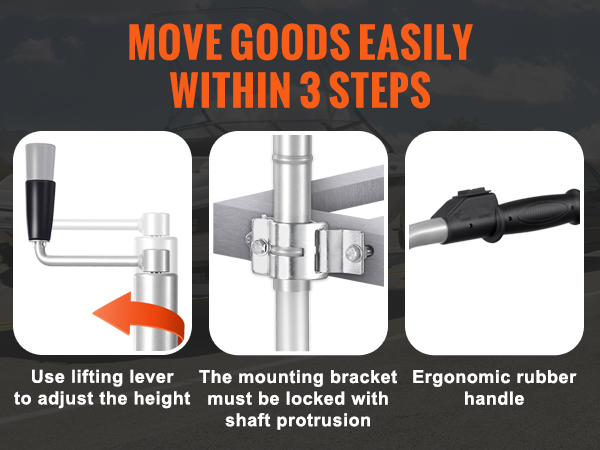 MOVE GOODS EASILY WITHIN 3 STEPS

Use lifting lever to adjust the height

The mounting bracket must be locked with shaft protrusion

Ergonomic rubber handle