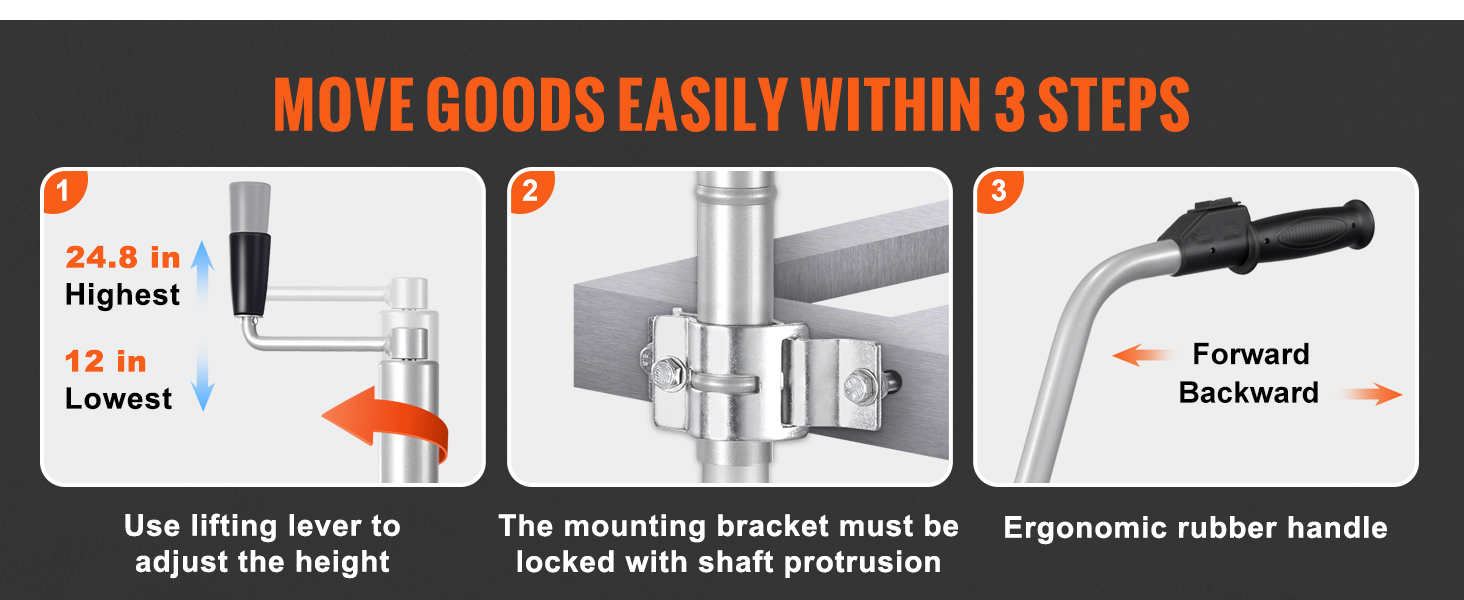 MOVE GOODS EASILY WITHIN 3 STEPS

1

24.8 in
Highest

12 in
Lowest

Use lifting lever to adjust the height

2

The mounting bracket must be locked with shaft protrusion

3

Forward
Backward

Ergonomic rubber handle