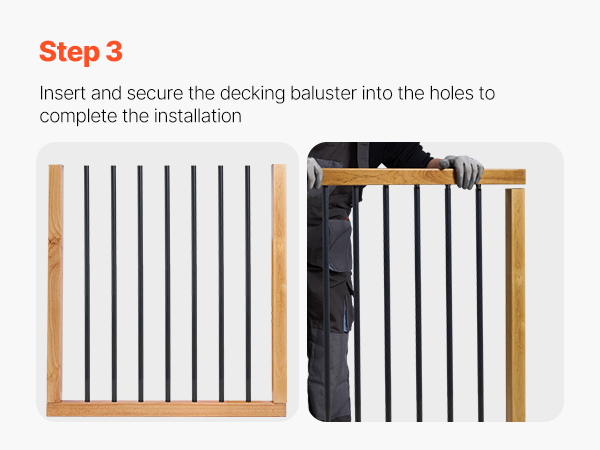 Step 3

Insert and secure the decking baluster into the holes to complete the installation