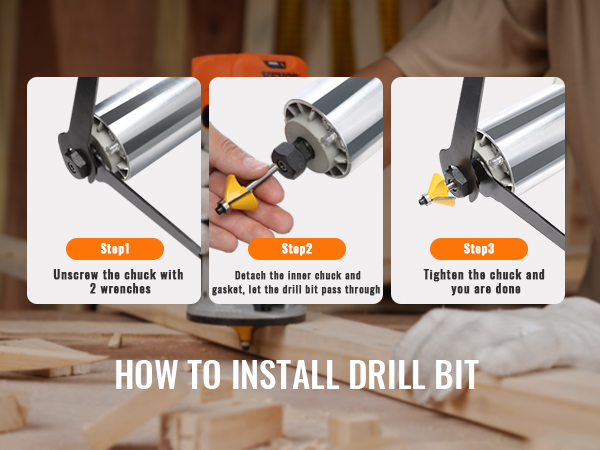 VEVOR

Step1

Unscrew the chuck with 2 wrenches

Step2

Detach the inner chuck and gasket, let the drill bit pass through

Step3

Tighten the chuck and you are done

HOW TO INSTALL DRILL BIT