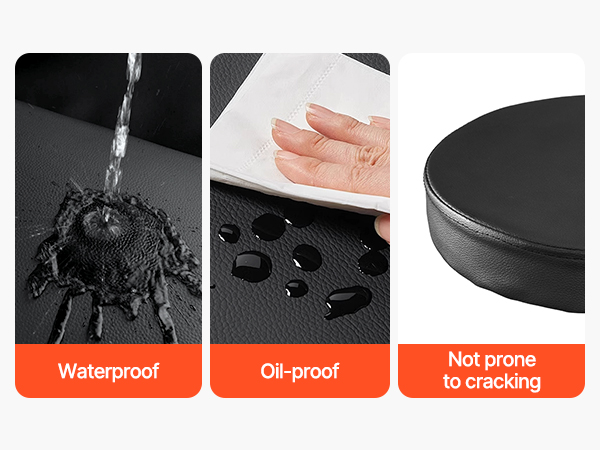 Waterproof

Oil-proof

Not prone to cracking