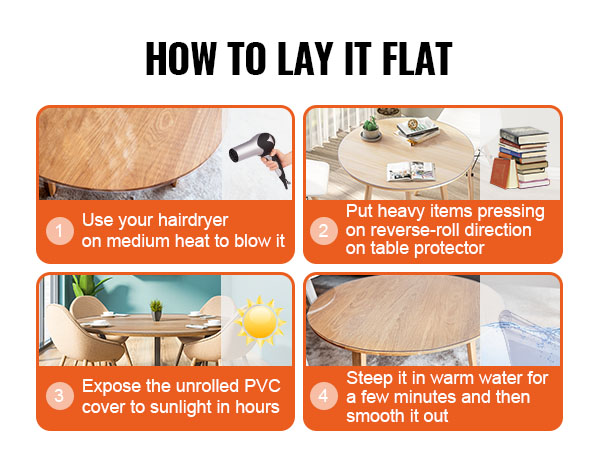 HOW TO LAY IT FLAT

1 Use your hairdryer on medium heat to blow it

2 Put heavy items pressing on reverse-roll direction on table protector

3 Expose the unrolled PVC cover to sunlight in hours

4 Steep it in warm water for a few minutes and then smooth it out