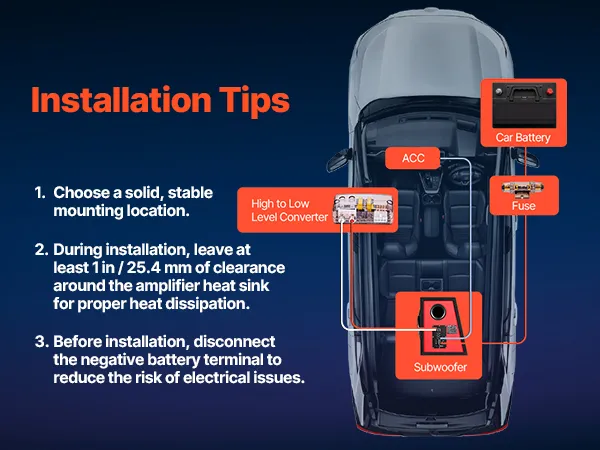 Installation Tips

1. Choose a solid, stable mounting location.

2. During installation, leave at least 1 in / 25.4 mm of clearance around the amplifier heat sink for proper heat dissipation.

3. Before installation, disconnect the negative battery terminal to reduce the risk of electrical issues.

Car Battery

ACC

High to Low Level Converter

Fuse

Subwoofer