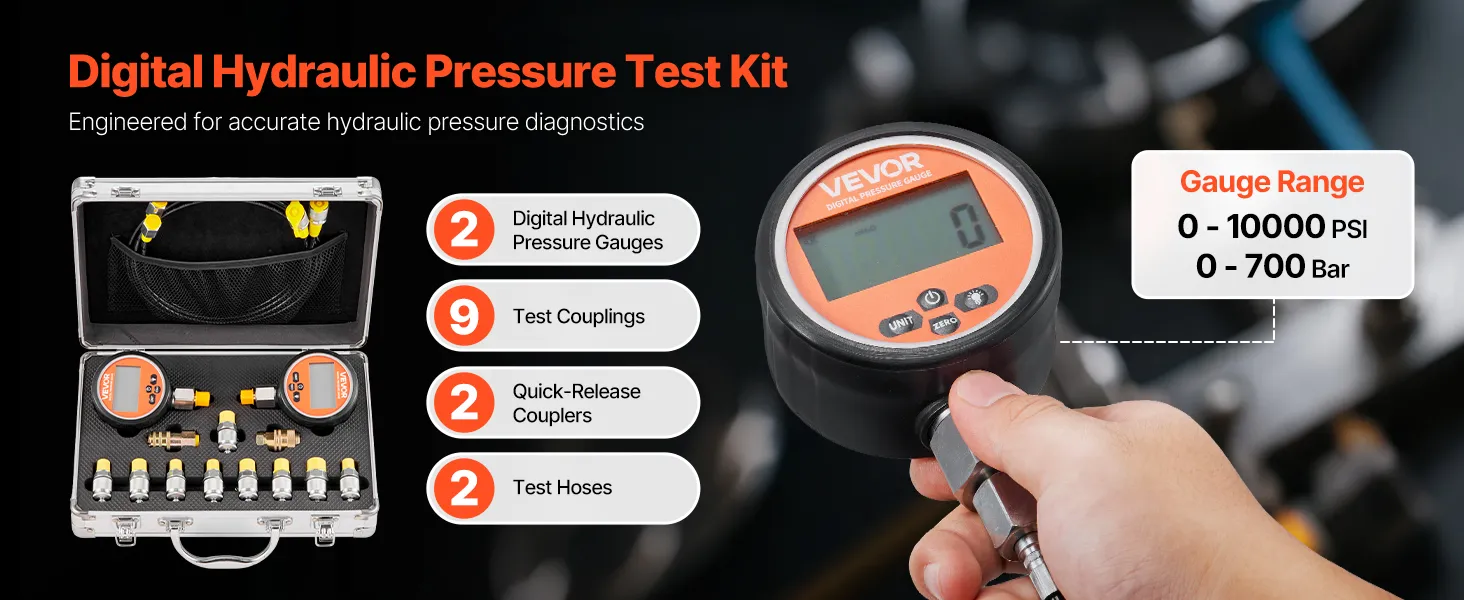 Digital Hydraulic Pressure Test Kit

Engineered for accurate hydraulic pressure diagnostics

VEVOR

VEVOR

2 Digital Hydraulic Pressure Gauges

9 Test Couplings

2 Quick-Release Couplers

2 Test Hoses

VEVOR
DIGITAL PRESSURE GAUGE
0
UNIT
ZERO

Gauge Range
0 - 10000 PSI
0 - 700 Bar