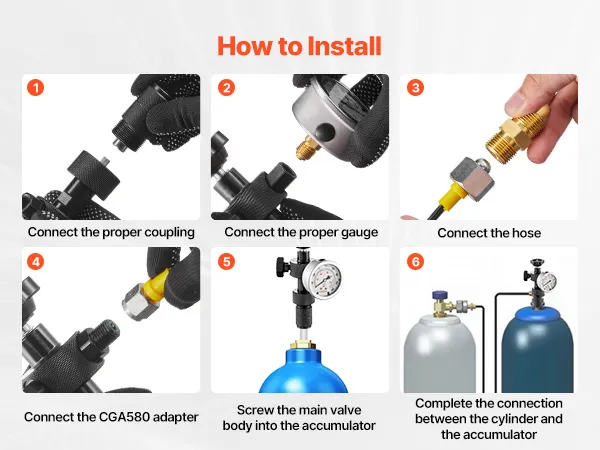 How to Install

1
Connect the proper coupling

2
Connect the proper gauge

3
Connect the hose

4
Connect the CGA580 adapter

5
Screw the main valve body into the accumulator

6
Complete the connection between the cylinder and the accumulator