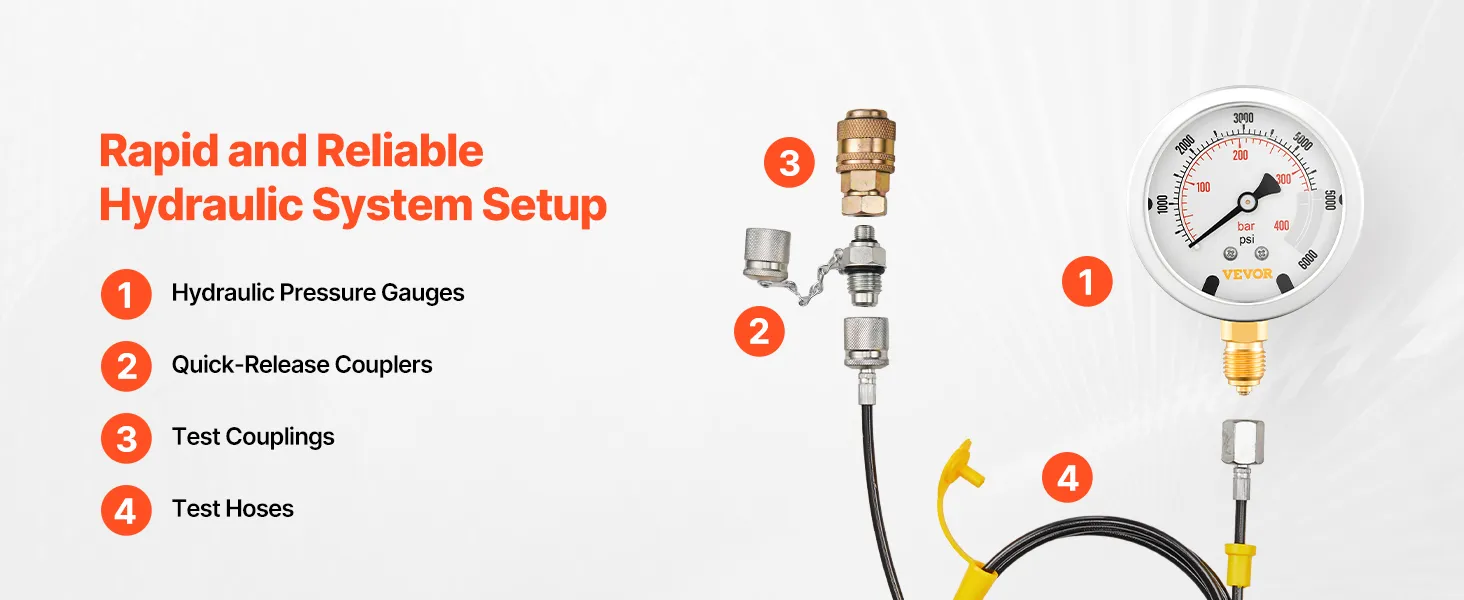 Rapid and Reliable Hydraulic System Setup

1 Hydraulic Pressure Gauges

2 Quick-Release Couplers

3 Test Couplings

4 Test Hoses

3

2

1

4

1000 2000 3000 4000 5000 6000

100 200 300 400

bar
psi

VEVOR