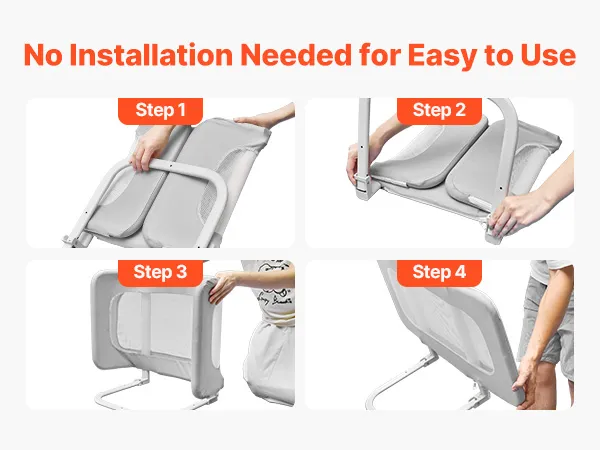 No Installation Needed for Easy to Use

Step 1

Step 2

Step 3

Step 4