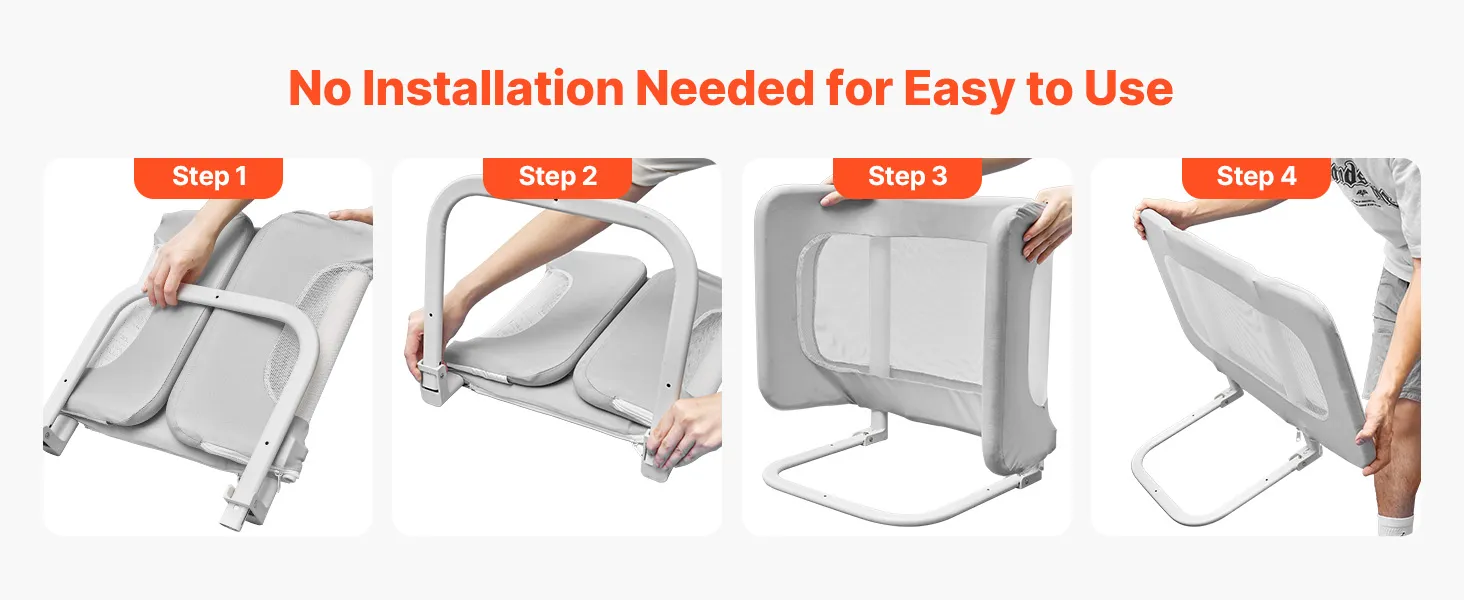 No Installation Needed for Easy to Use

Step 1

Step 2

Step 3

Step 4