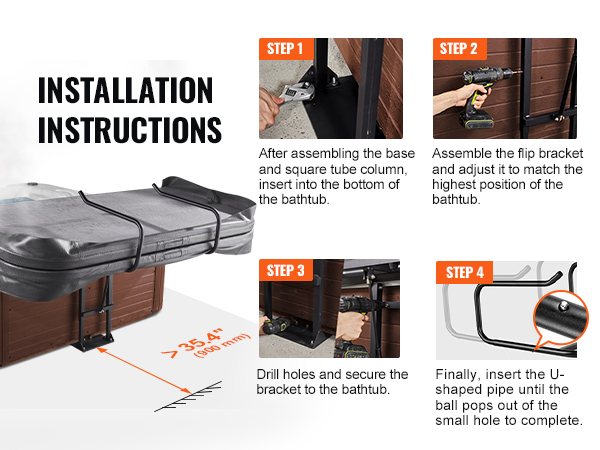 INSTALLATION INSTRUCTIONS

> 35.4"
(900 mm)

STEP 1

After assembling the base and square tube column, insert into the bottom of the bathtub.

STEP 2

Assemble the flip bracket and adjust it to match the highest position of the bathtub.

STEP 3

Drill holes and secure the bracket to the bathtub.

STEP 4

Finally, insert the U-shaped pipe until the ball pops out of the small hole to complete.