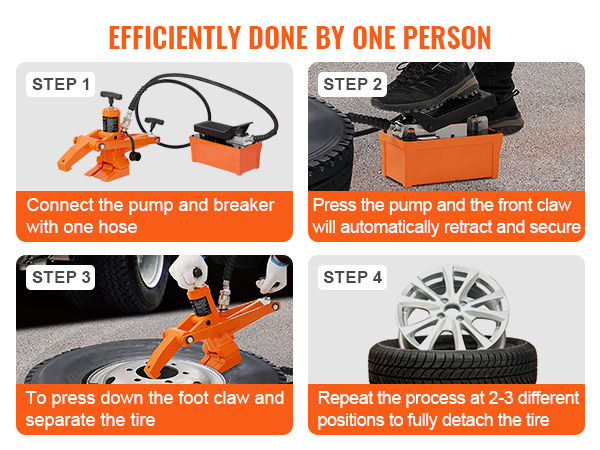 EFFICIENTLY DONE BY ONE PERSON

STEP 1

Connect the pump and breaker with one hose

STEP 2

Press the pump and the front claw will automatically retract and secure

STEP 3

To press down the foot claw and separate the tire

STEP 4

Repeat the process at 2-3 different positions to fully detach the tire