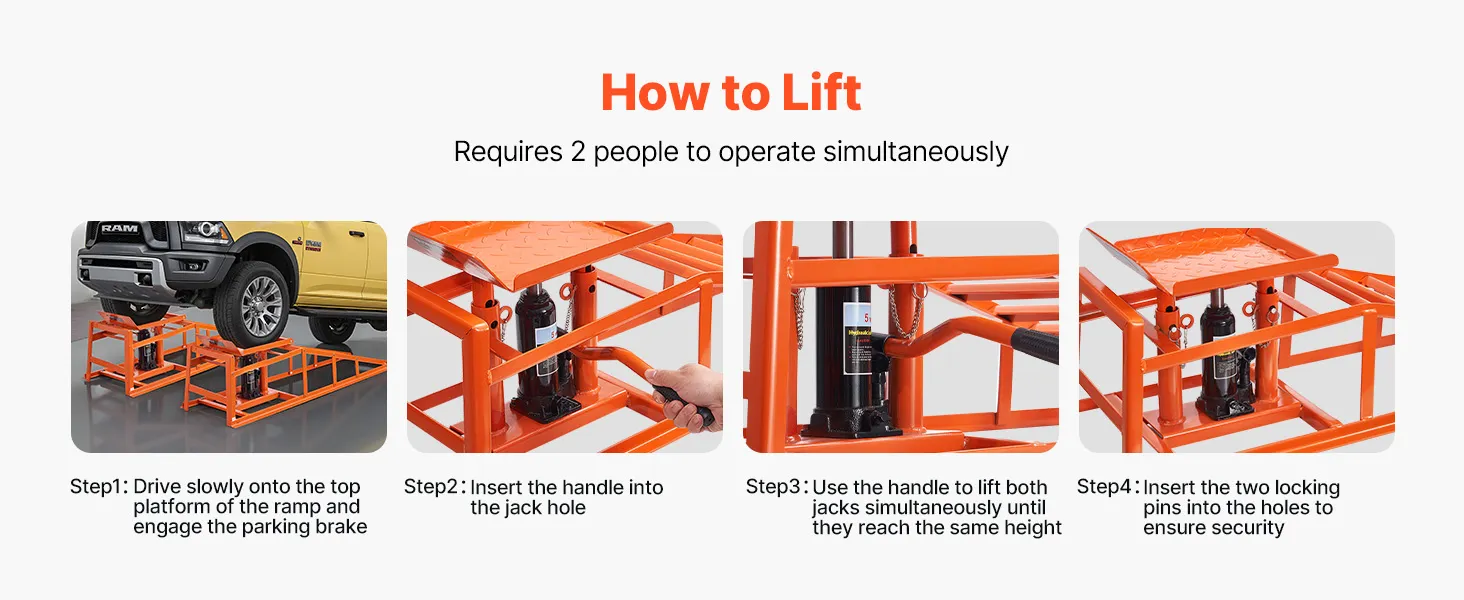 How to Lift

Requires 2 people to operate simultaneously

RAM

Step1: Drive slowly onto the top platform of the ramp and engage the parking brake

Step2: Insert the handle into the jack hole

Step3: Use the handle to lift both jacks simultaneously until they reach the same height

Step4: Insert the two locking pins into the holes to ensure security